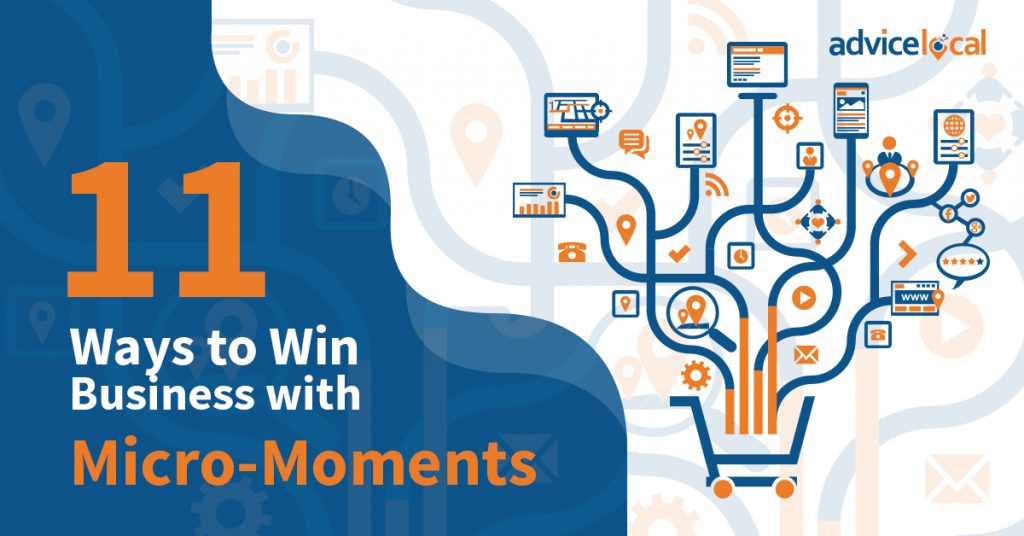 advicelocal

11
Ways to Win
Business with
Micro-Moments

www